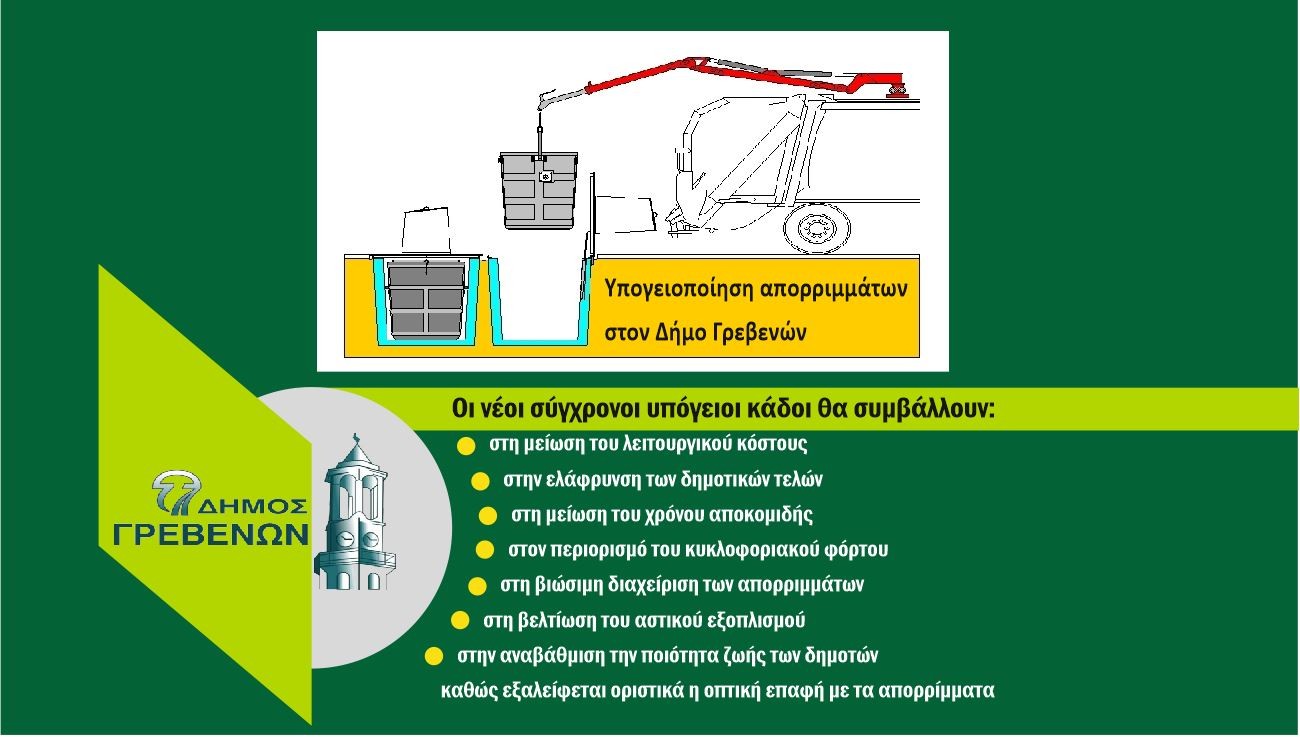 Υπογειοποίηση απορριμμάτων
στον Δήμο Γρεβενών

ΔΗΜΟΣ
ΓΡΕΒΕΝΩΝ

Οι νέοι σύγχρονοι υπόγειοι κάδοι θα συμβάλλουν:

στη μείωση του λειτουργικού κόστους

στην ελάφρυνση των δημοτικών τελών

στη μείωση του χρόνου αποκομιδής

στον περιορισμό του κυκλοφοριακού φόρτου

στη βιώσιμη διαχείριση των απορριμμάτων

στη βελτίωση του αστικού εξοπλισμού

στην αναβάθμιση την ποιότητα ζωής των δημοτών
καθώς εξαλείφεται οριστικά η οπτική επαφή με τα απορρίμματα